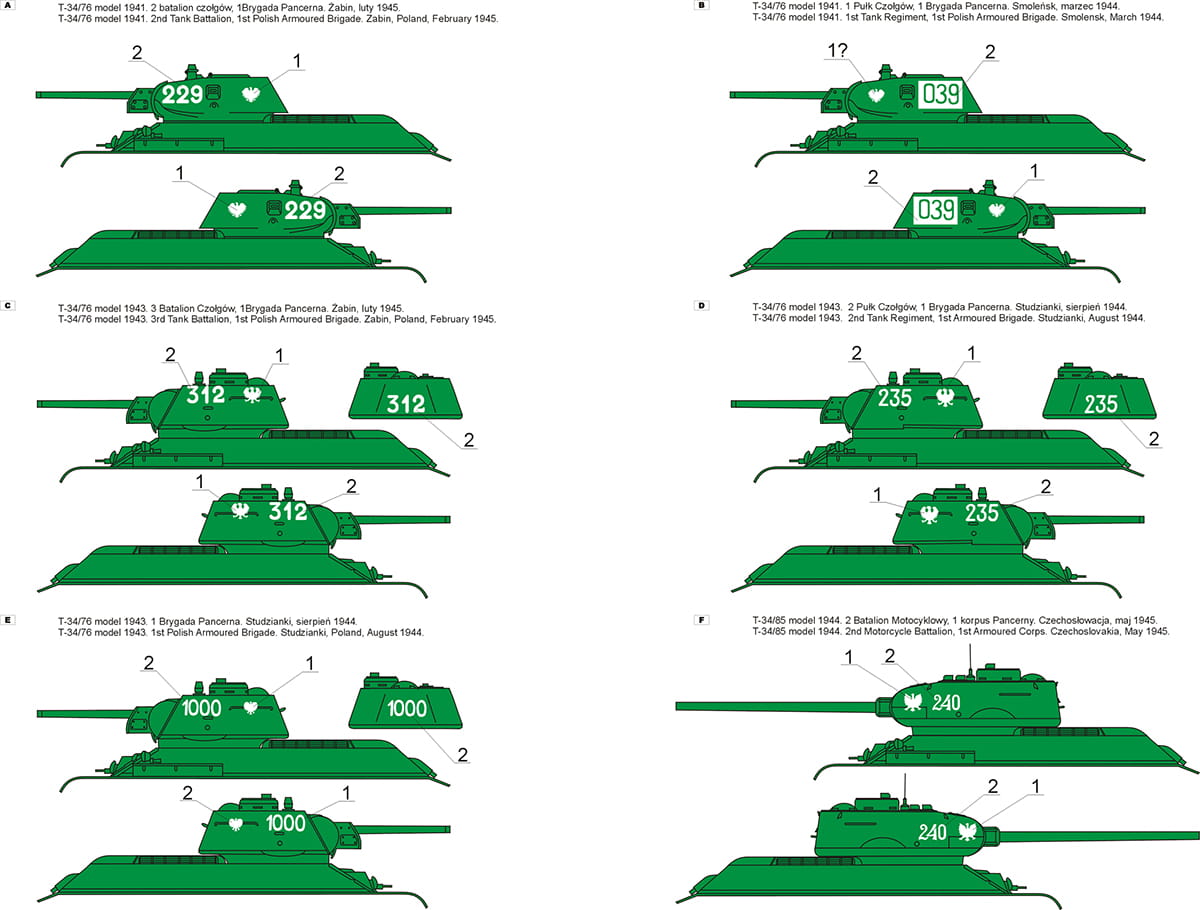 A

T-34/76 model 1941. 2 batalion czołgów, 1Brygada Pancerna. Żabin, luty 1945.
T-34/76 model 1941. 2nd Tank Battalion, 1st Polish Armoured Brigade. Zabin, Poland, February 1945.

2 1 229

1 2 229

B

T-34/76 model 1941. 1 Pułk Czołgów, 1 Brygada Pancerna. Smoleńsk, marzec 1944.
T-34/76 model 1941. 1st Tank Regiment, 1st Polish Armoured Brigade. Smolensk, March 1944.

1? 2 039

2 1 039

C

T-34/76 model 1943. 3 Batalion Czołgów, 1Brygada Pancerna. Żabin, luty 1945.
T-34/76 model 1943. 3rd Tank Battalion, 1st Polish Armoured Brigade. Zabin, Poland, February 1945.

2 1 312 312 2

1 2 312

D

T-34/76 model 1943. 2 Pułk Czołgów, 1 Brygada Pancerna. Studzianki, sierpień 1944.
T-34/76 model 1943. 2nd Tank Regiment, 1st Armoured Brigade. Studzianki, August 1944.

2 1 235 235 2

1 2 235

E

T-34/76 model 1943. 1 Brygada Pancerna. Studzianki, sierpień 1944.
T-34/76 model 1943. 1st Polish Armoured Brigade. Studzianki, Poland, August 1944.

2 1 1000 1000 2

2 1 1000

F

T-34/85 model 1944. 2 Batalion Motocyklowy, 1 korpus Pancerny. Czechosłowacja, maj 1945.
T-34/85 model 1944. 2nd Motorcycle Battalion, 1st Armoured Corps. Czechoslovakia, May 1945.

1 2 240

2 1 240