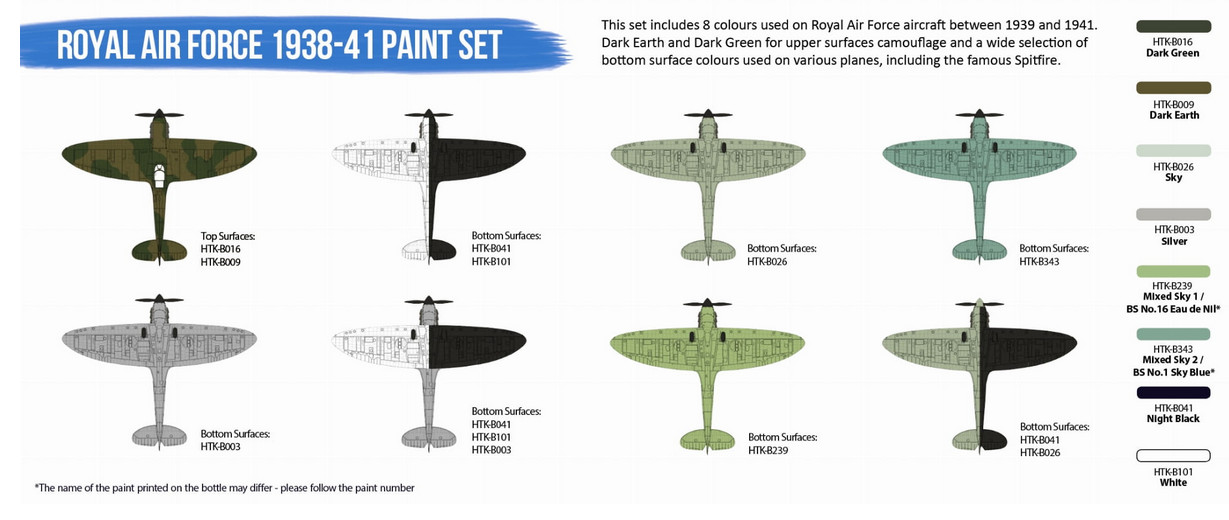 ROYAL AIR FORCE 1938-41 PAINT SET

This set includes 8 colours used on Royal Air Force aircraft between 1939 and 1941. Dark Earth and Dark Green for upper surfaces camouflage and a wide selection of bottom surface colours used on various planes, including the famous Spitfire.

Top Surfaces:
HTK-B016
HTK-B009

Bottom Surfaces:
HTK-B041
HTK-B101

Bottom Surfaces:
HTK-B026

Bottom Surfaces:
HTK-B343

Bottom Surfaces:
HTK-B003

Bottom Surfaces:
HTK-B041
HTK-B101
HTK-B003

Bottom Surfaces:
HTK-B239

Bottom Surfaces:
HTK-B041
HTK-B026

*The name of the paint printed on the bottle may differ - please follow the paint number

HTK-B016
Dark Green

HTK-B009
Dark Earth

HTK-B026
Sky

HTK-B003
Silver

HTK-B239
Mixed Sky 1 /
BS No.16 Eau de Nil*

HTK-B343
Mixed Sky 2 /
BS No.1 Sky Blue*

HTK-B041
Night Black

HTK-B101
White