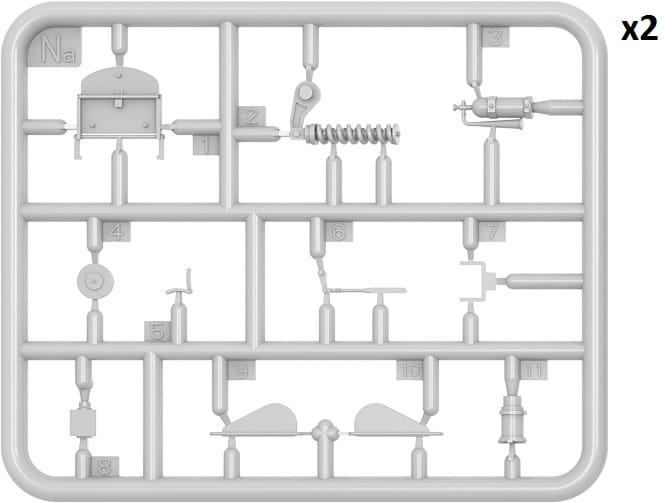 x2

Na

1

2

3

4

5

6

7

8

9

10

11