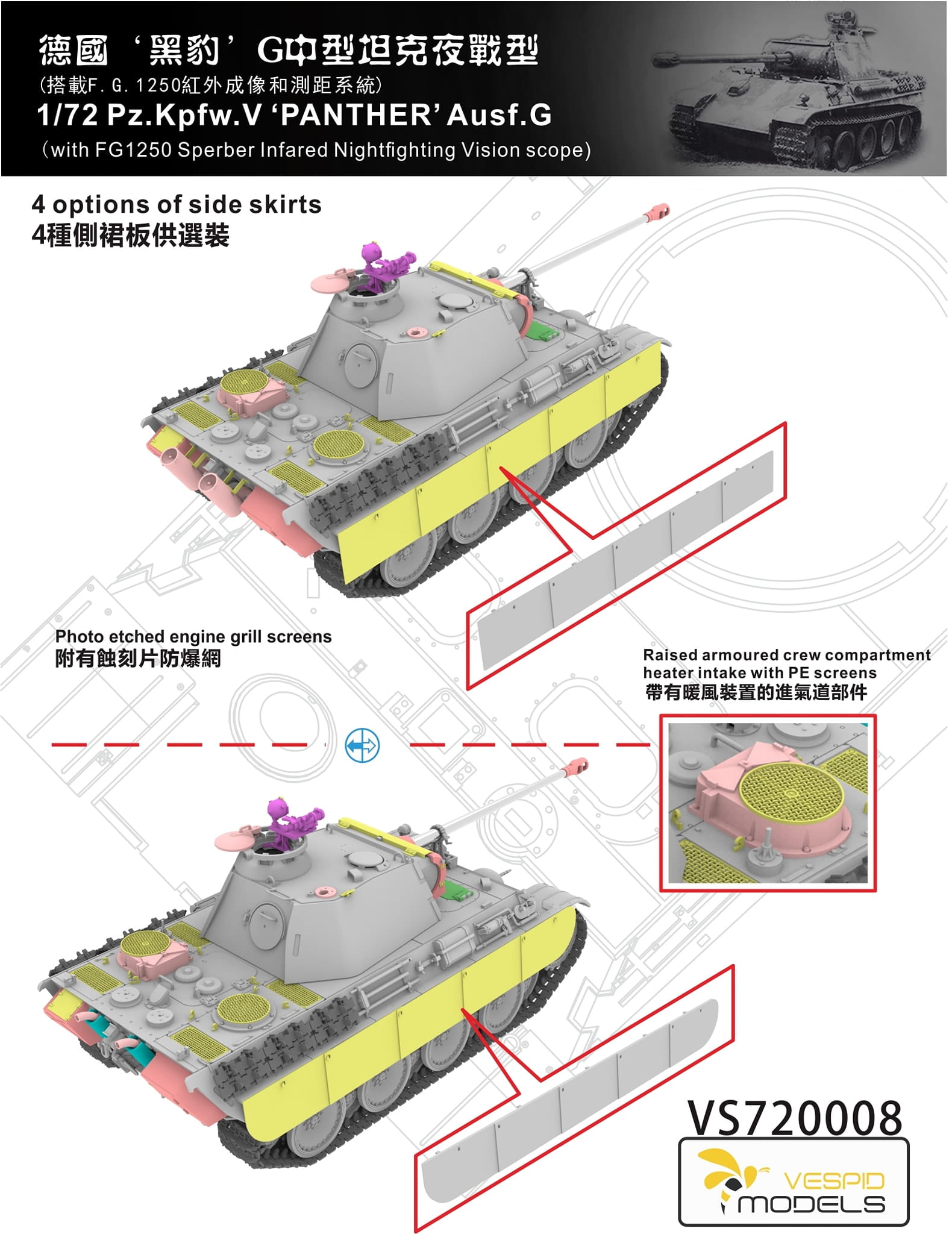 德國‘黑豹’G中型坦克夜戰型
(搭載F.G.1250紅外成像和測距系統)
1/72 Pz.Kpfw.V 'PANTHER' Ausf.G
(with FG1250 Sperber Infared Nightfighting Vision scope)

4 options of side skirts
4種側裙板供選裝

Photo etched engine grill screens
附有蝕刻片防爆網

Raised armoured crew compartment heater intake with PE screens
帶有暖風裝置的進氣道部件

VS720008

VESPID
MODELS