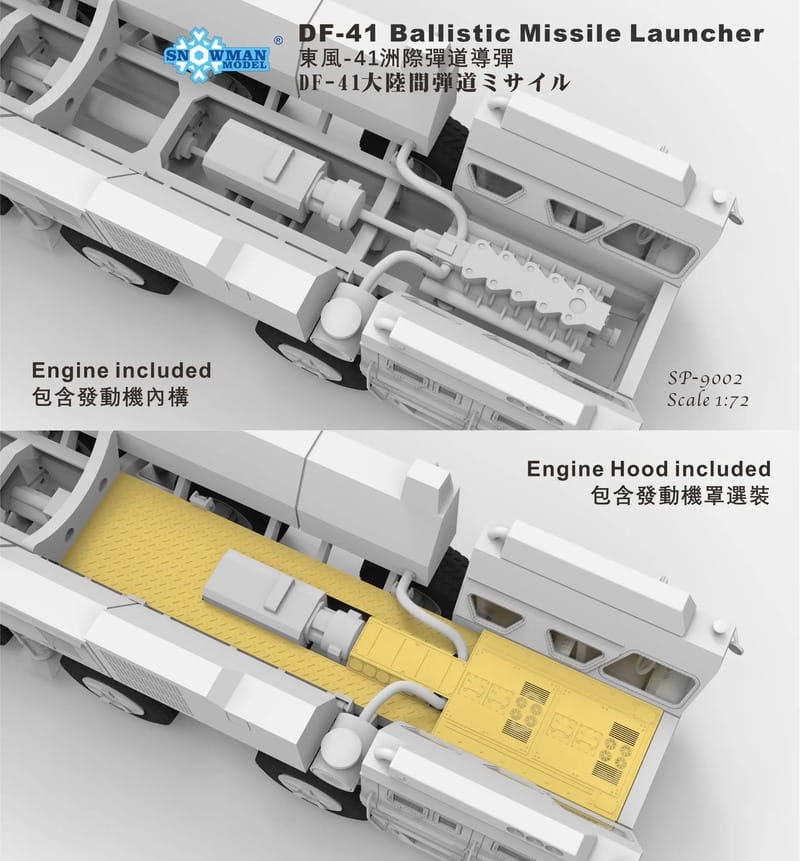 SNOWMAN MODEL ®

DF-41 Ballistic Missile Launcher
東風-41洲際彈道導彈
DF-41大陸間弾道ミサイル

Engine included
包含發動機內構

SP-9002
Scale 1:72

Engine Hood included
包含發動機罩選裝