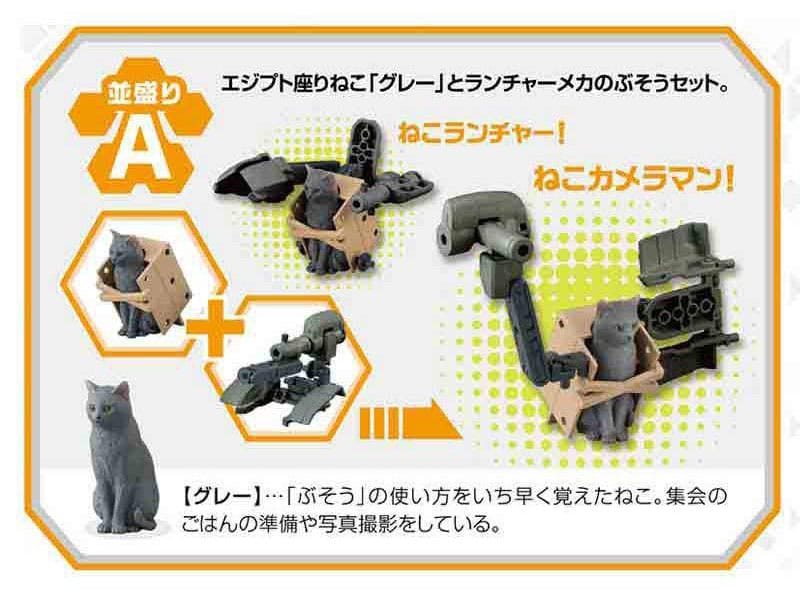 並盛り

A

エジプト座りねこ「グレー」とランチャーメカのぶそうセット。

ねこランチャー!

ねこカメラマン!

【グレー】…「ぶそう」の使い方をいち早く覚えたねこ。集会のごはんの準備や写真撮影をしている。