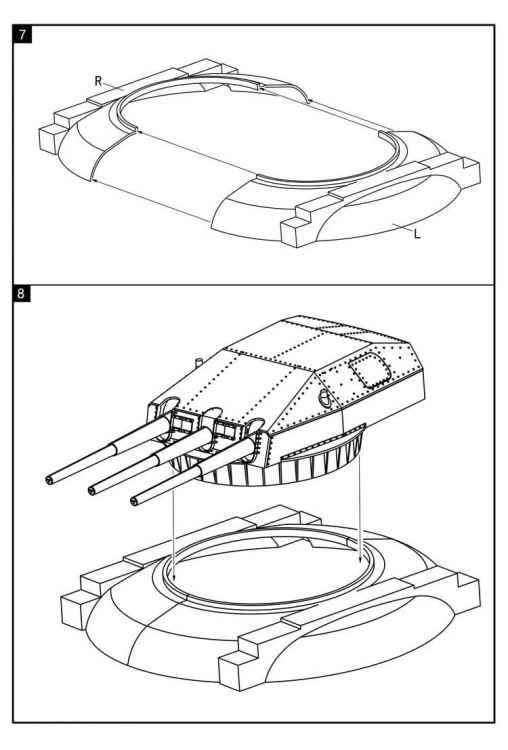 7

R

L

8