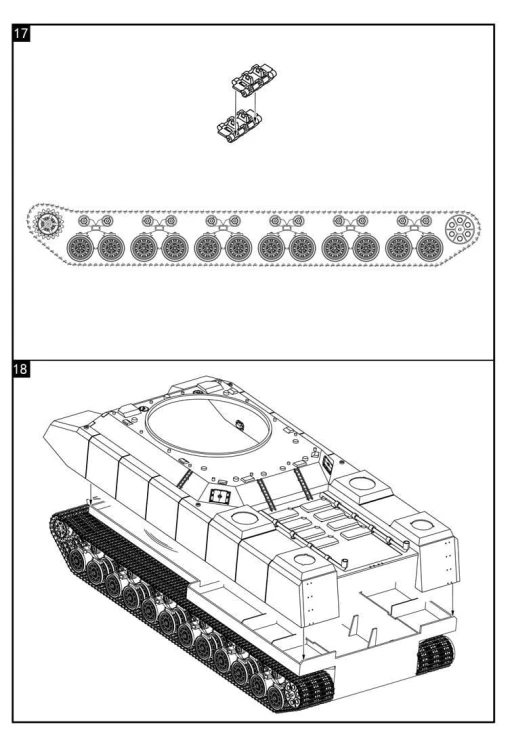 17

18