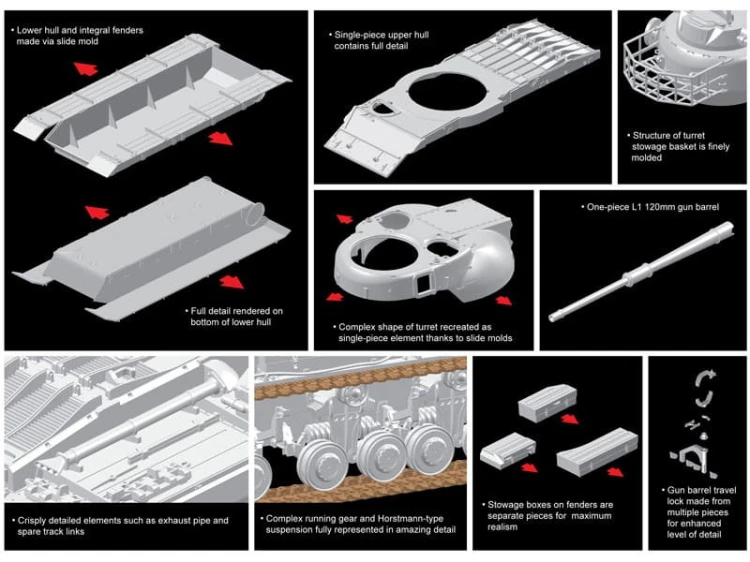 • Lower hull and integral fenders made via slide mold

• Full detail rendered on bottom of lower hull

• Single-piece upper hull contains full detail

• Structure of turret stowage basket is finely molded

• Complex shape of turret recreated as single-piece element thanks to slide molds

• One-piece L1 120mm gun barrel

• Crisply detailed elements such as exhaust pipe and spare track links

• Complex running gear and Horstmann-type suspension fully represented in amazing detail

• Stowage boxes on fenders are separate pieces for maximum realism

• Gun barrel travel lock made from multiple pieces for enhanced level of detail