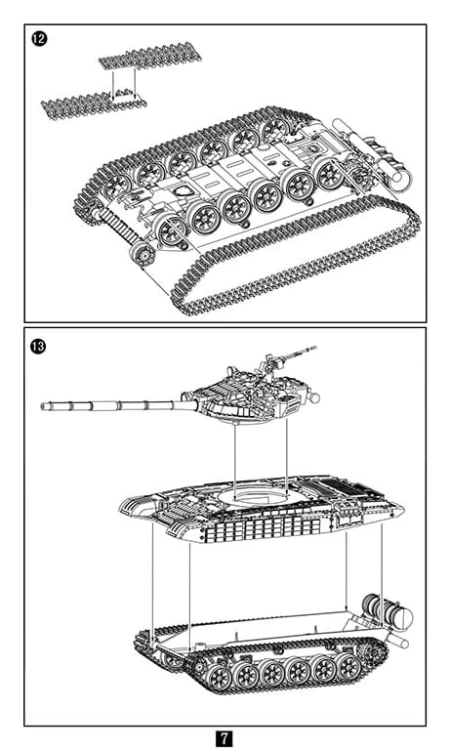 12

13

7