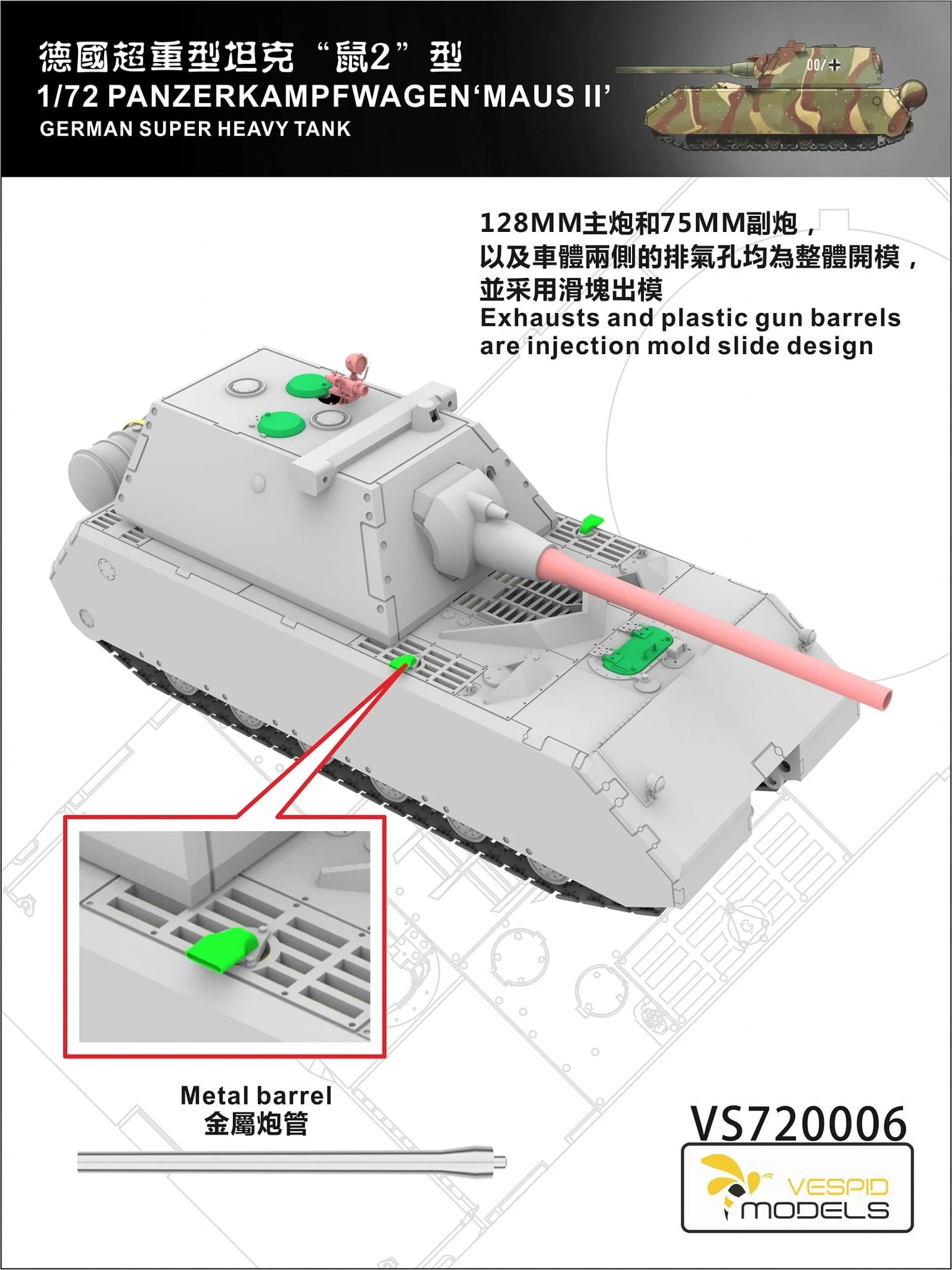 德國超重型坦克“鼠2”型
1/72 PANZERKAMPFWAGEN'MAUS II'
GERMAN SUPER HEAVY TANK

007

128MM主炮和75MM副炮，
以及車體兩側的排氣孔均為整體開模，
並采用滑塊出模
Exhausts and plastic gun barrels are injection mold slide design

Metal barrel
金屬炮管

VS720006

VESPID
MODELS