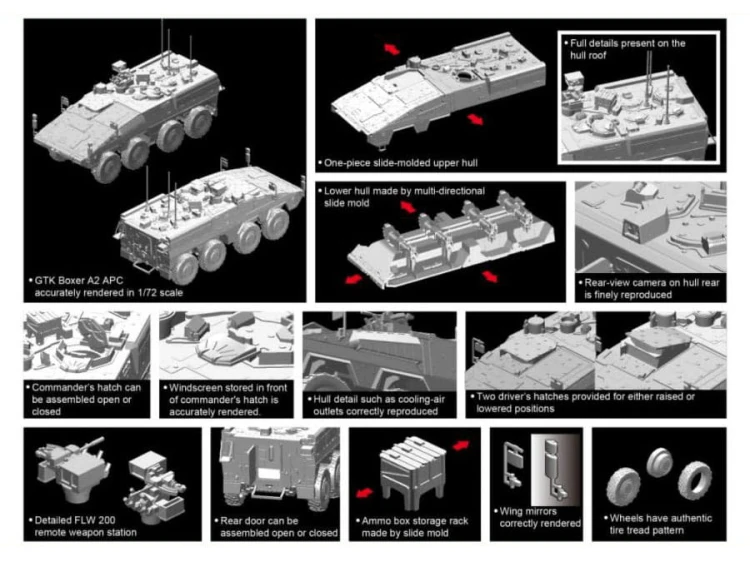 • GTK Boxer A2 APC accurately rendered in 1/72 scale

• One-piece slide-molded upper hull

• Full details present on the hull roof

• Lower hull made by multi-directional slide mold

• Rear-view camera on hull rear is finely reproduced

• Commander's hatch can be assembled open or closed

• Windscreen stored in front of commander's hatch is accurately rendered.

• Hull detail such as cooling-air outlets correctly reproduced

• Two driver's hatches provided for either raised or lowered positions

• Detailed FLW 200 remote weapon station

• Rear door can be assembled open or closed

• Ammo box storage rack made by slide mold

• Wing mirrors correctly rendered

• Wheels have authentic tire tread pattern